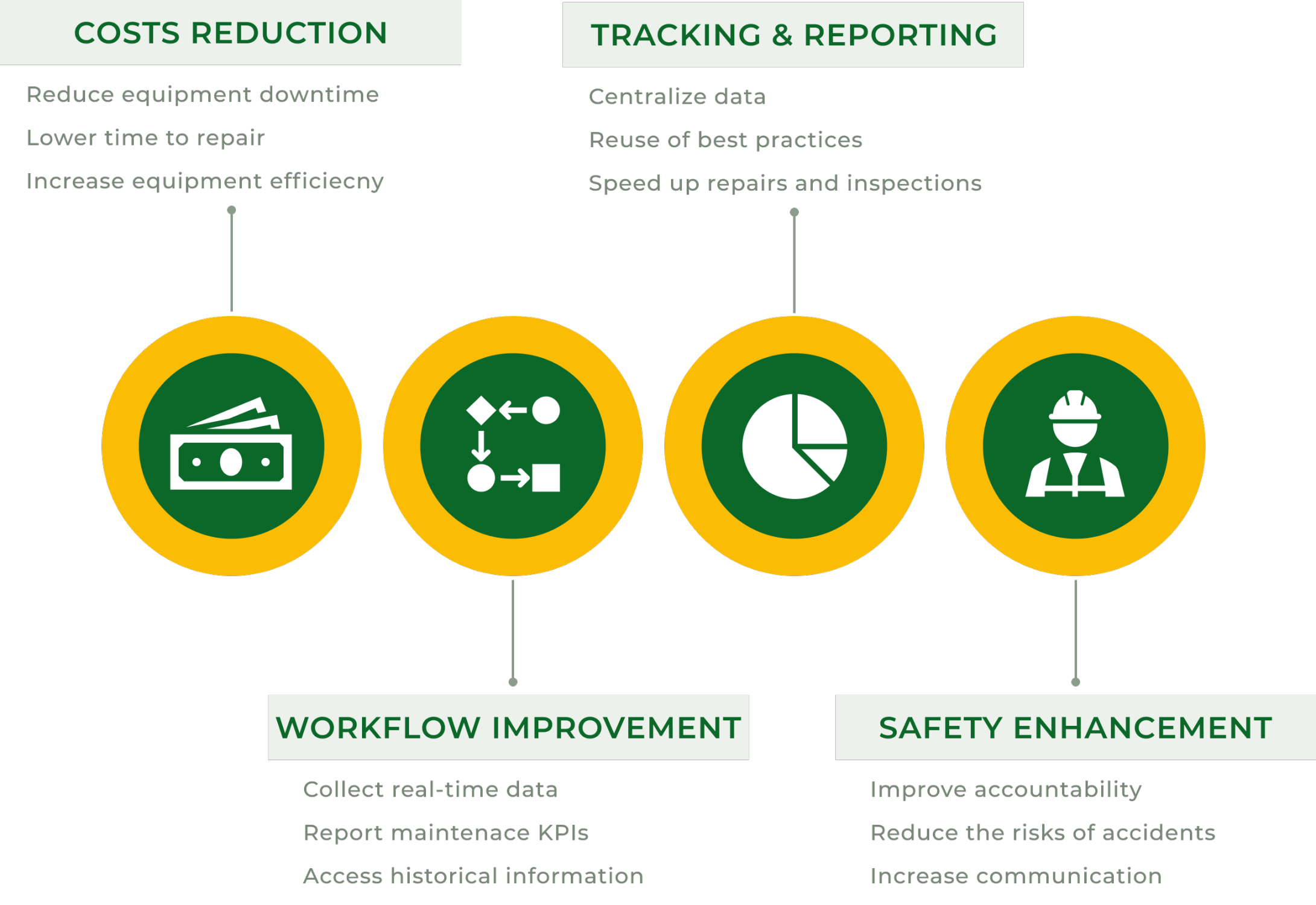 COSTS REDUCTION

Reduce equipment downtime

Lower time to repair

Increase equipment efficiecny

TRACKING & REPORTING

Centralize data

Reuse of best practices

Speed up repairs and inspections

WORKFLOW IMPROVEMENT

Collect real-time data

Report maintenace KPIs

Access historical information

SAFETY ENHANCEMENT

Improve accountability

Reduce the risks of accidents

Increase communication